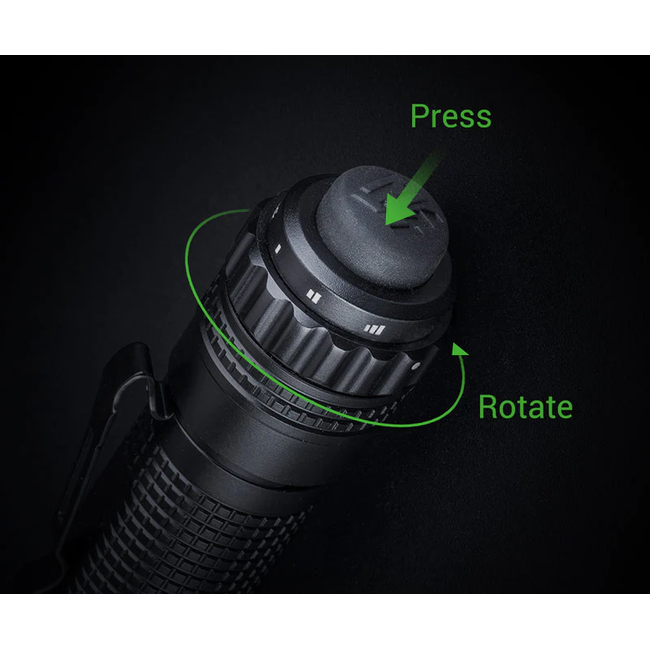 Press

Rotate